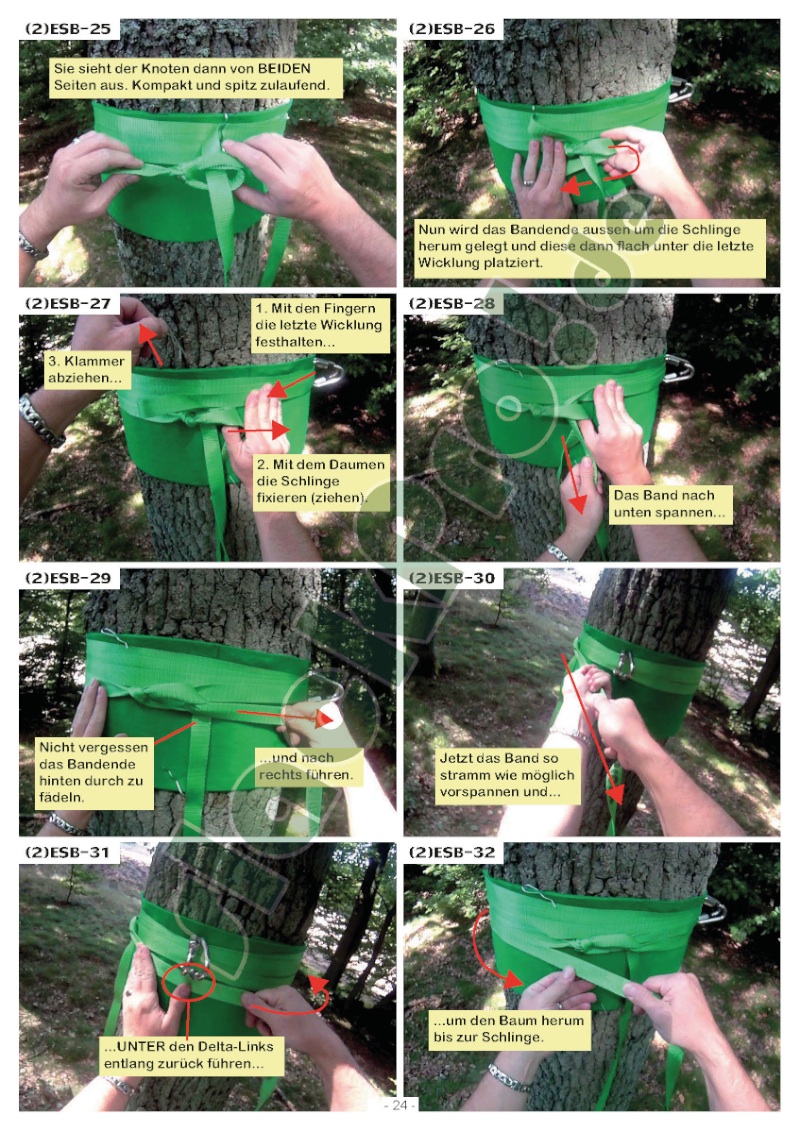 (2)ESB-25

Sie sieht der Knoten dann von BEIDEN Seiten aus. Kompakt und spitz zulaufend.

(2)ESB-26

Nun wird das Bandende aussen um die Schlinge herum gelegt und diese dann flach unter die letzte Wicklung platziert.

(2)ESB-27

1. Mit den Fingern die letzte Wicklung festhalten...

3. Klammer abziehen...

2. Mit dem Daumen die Schlinge fixieren (ziehen).

(2)ESB-28

Das Band nach unten spannen...

(2)ESB-29

Nicht vergessen das Bandende hinten durch zu fädeln.

...und nach rechts führen.

(2)ESB-30

Jetzt das Band so stramm wie möglich vorspannen und...

(2)ESB-31

...UNTER den Delta-Links entlang zurück führen...

(2)ESB-32

...um den Baum herum bis zur Schlinge.

- 24 -