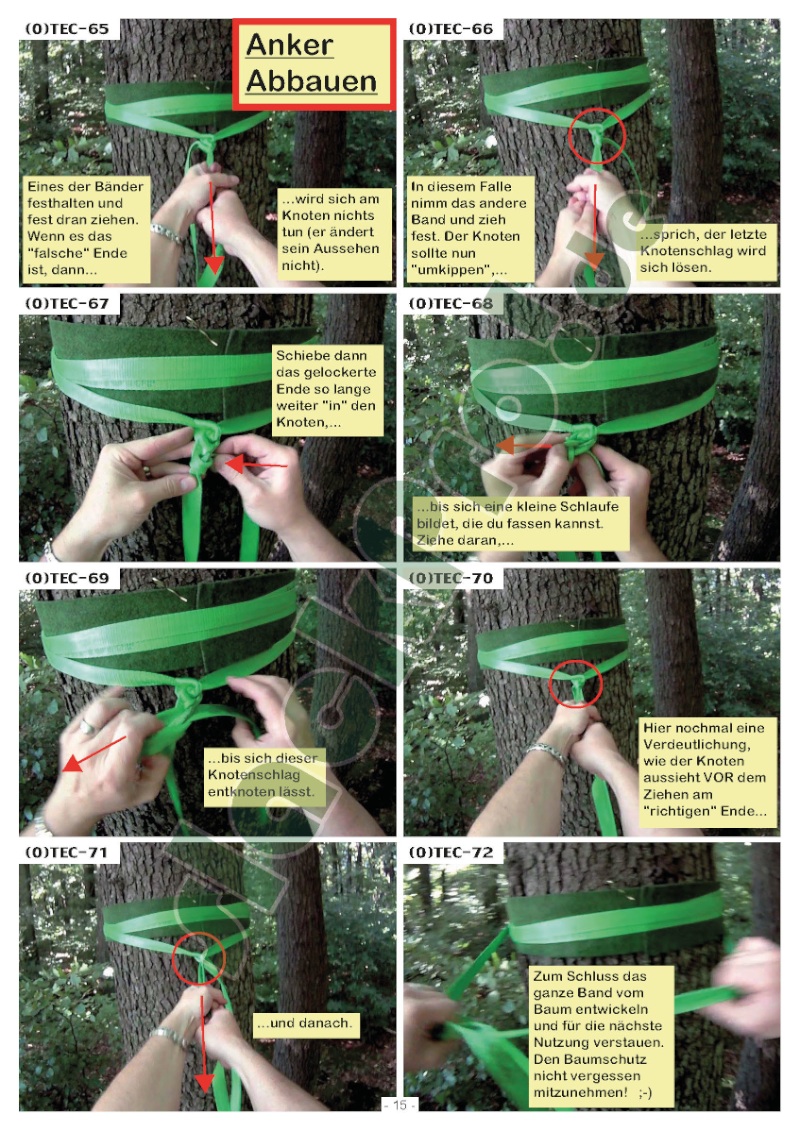 (0)TEC-65

Anker Abbauen

Eines der Bänder festhalten und fest dran ziehen. Wenn es das "falsche" Ende ist, dann...

...wird sich am Knoten nichts tun (er ändert sein Aussehen nicht).

(0)TEC-66

In diesem Falle nimm das andere Band und zieh fest. Der Knoten sollte nun "umkippen",...

...sprich, der letzte Knotenschlag wird sich lösen.

(0)TEC-67

Schiebe dann das gelockerte Ende so lange weiter "in" den Knoten,...

(0)TEC-68

...bis sich eine kleine Schlaufe bildet, die du fassen kannst. Ziehe daran,...

(0)TEC-69

...bis sich dieser Knotenschlag entknoten lässt.

(0)TEC-70

Hier nochmal eine Verdeutlichung, wie der Knoten aussieht VOR dem Ziehen am "richtigen" Ende...

(0)TEC-71

...und danach.

(0)TEC-72

Zum Schluss das ganze Band vom Baum entwickeln und für die nächste Nutzung verstauen. Den Baumschutz nicht vergessen mitzunehmen! ;-)

- 15 -